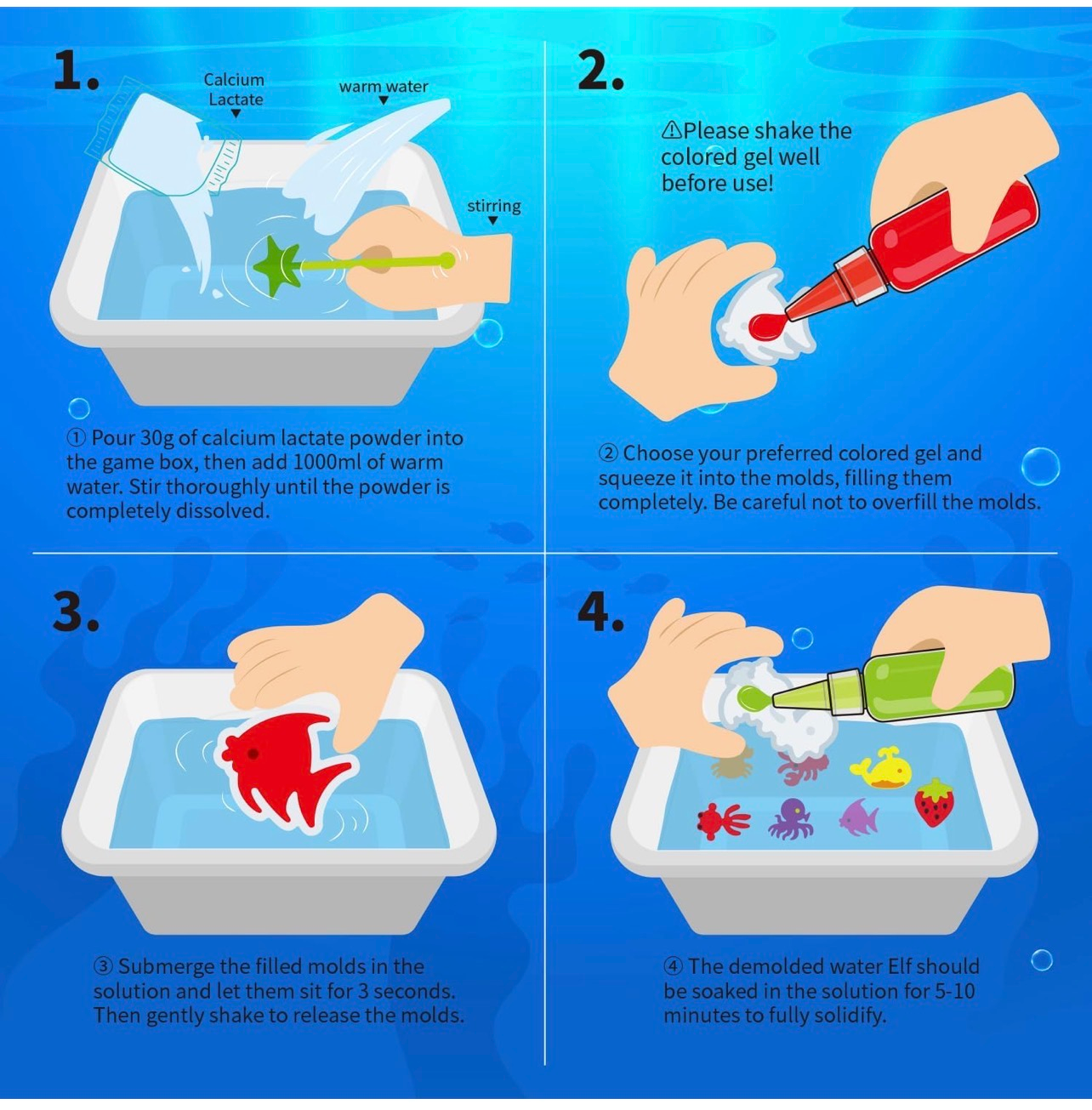 1.

Calcium Lactate

warm water

stirring

① Pour 30g of calcium lactate powder into the game box, then add 1000ml of warm water. Stir thoroughly until the powder is completely dissolved.

2.

⚠Please shake the colored gel well before use!

② Choose your preferred colored gel and squeeze it into the molds, filling them completely. Be careful not to overfill the molds.

3.

③ Submerge the filled molds in the solution and let them sit for 3 seconds. Then gently shake to release the molds.

4.

④ The demolded water Elf should be soaked in the solution for 5-10 minutes to fully solidify.